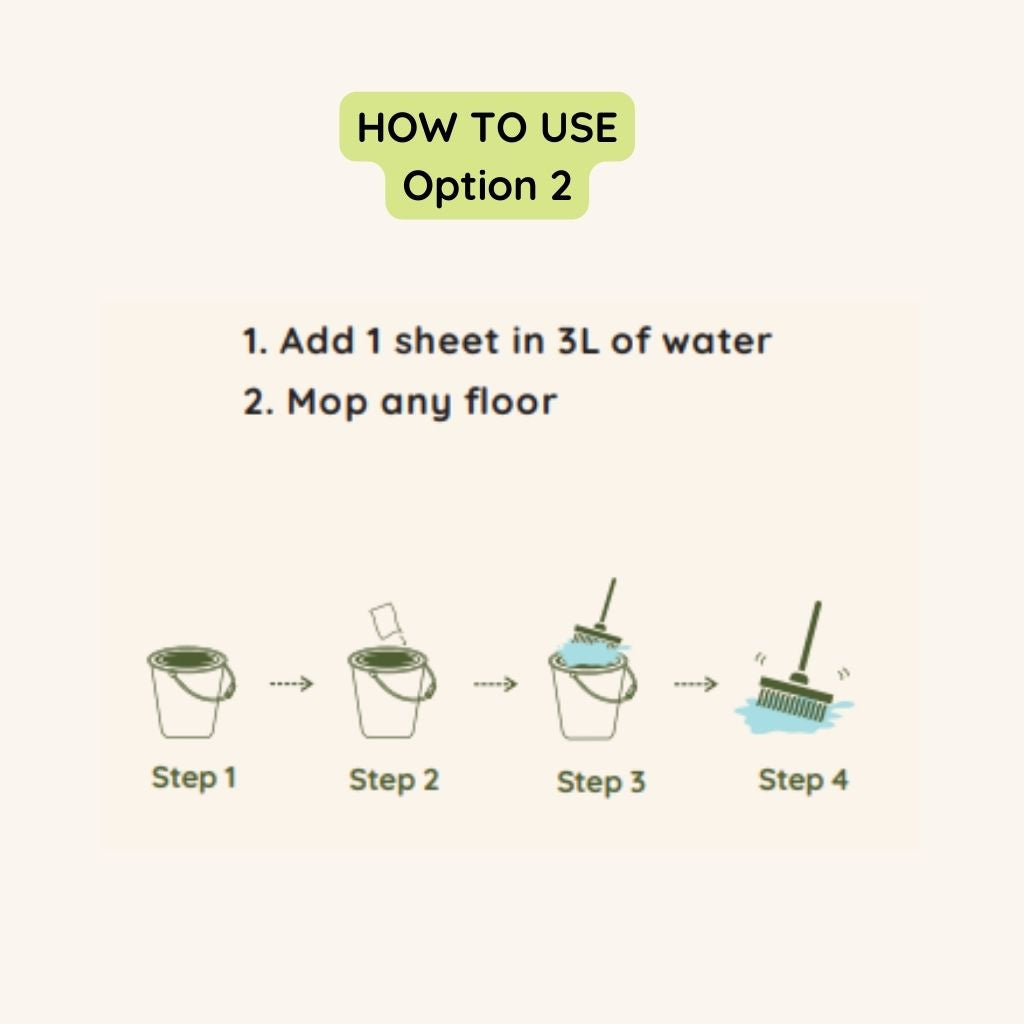 HOW TO USE
Option 2

1. Add 1 sheet in 3L of water
2. Mop any floor

Step 1
Step 2
Step 3
Step 4